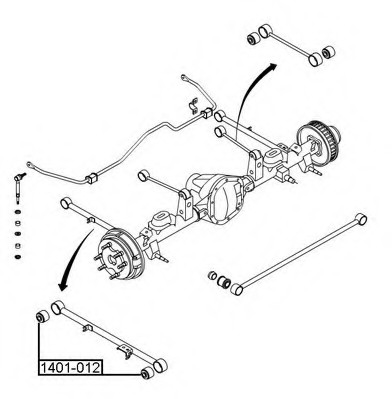 1401-012