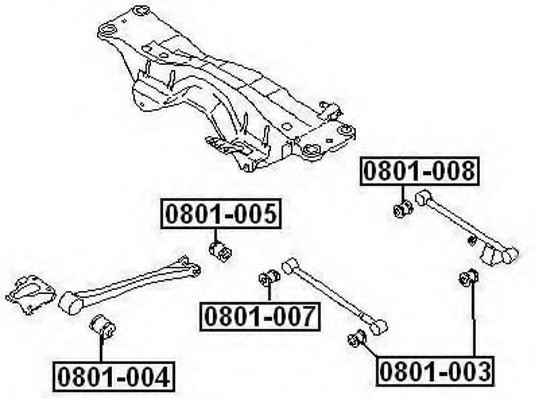 0801-008

0801-005

0801-007

0801-004

0801-003