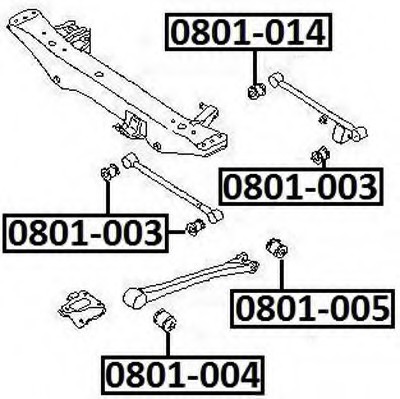 0801-014

0801-003

0801-003

0801-005

0801-004